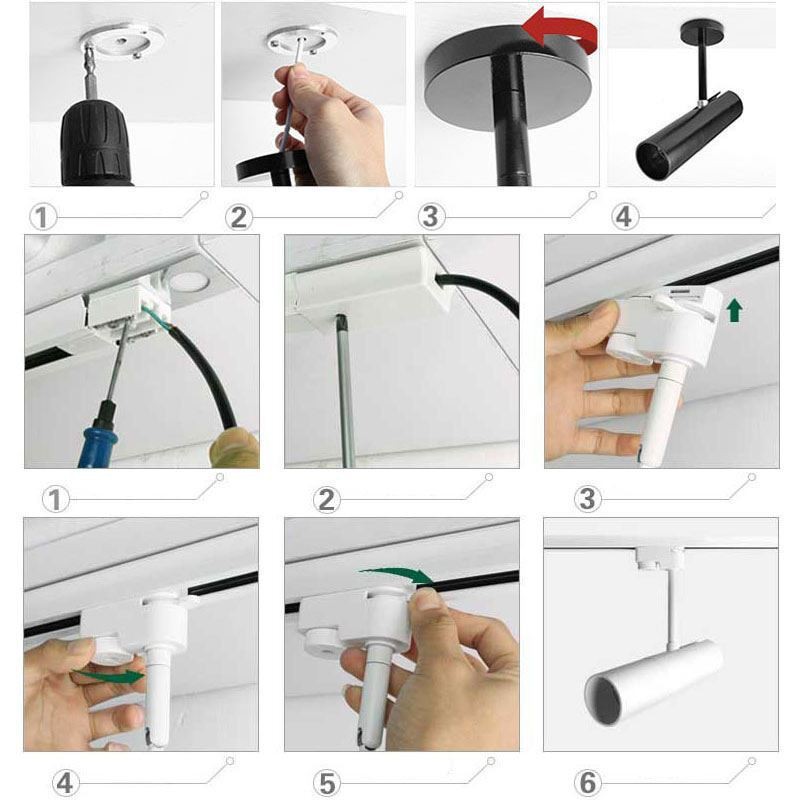 1
2
3
4
1
2
3
4
5
6